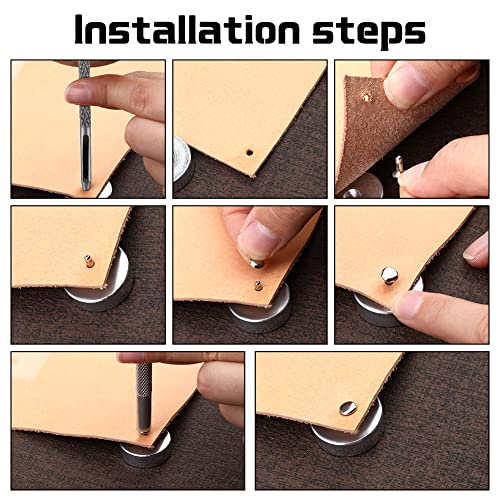 Installation steps