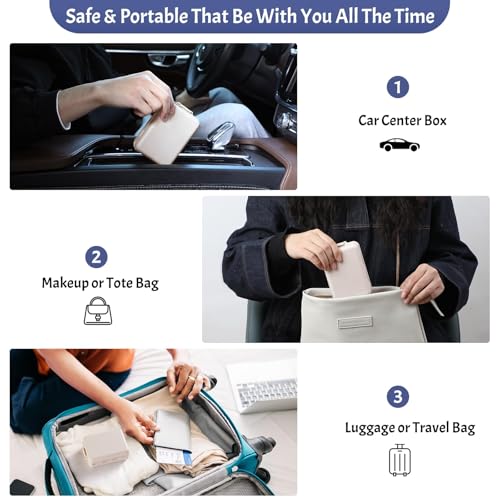 Safe & Portable That Be With You All The Time

1
Car Center Box

2
Makeup or Tote Bag

3
Luggage or Travel Bag