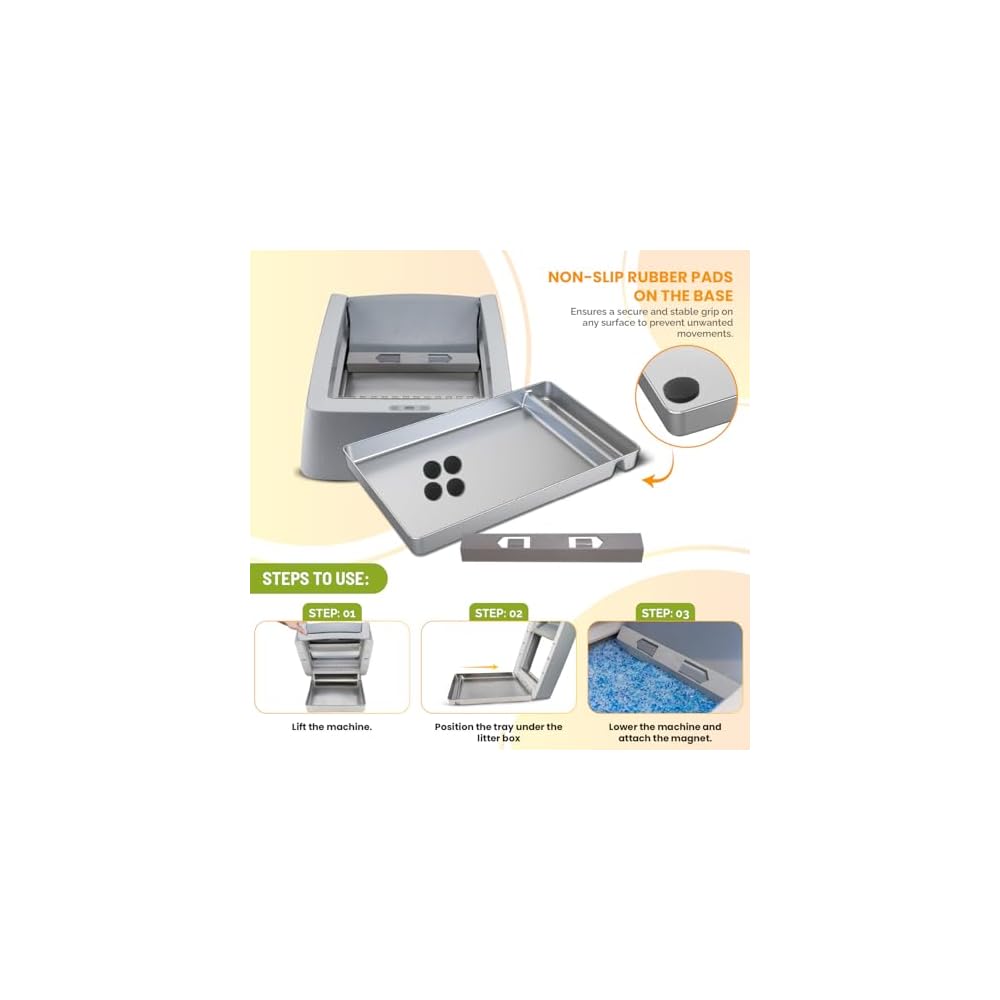 NON-SLIP RUBBER PADS ON THE BASE

Ensures a secure and stable grip on any surface to prevent unwanted movements.

STEPS TO USE:

STEP: 01

Lift the machine.

STEP: 02

Position the tray under the litter box

STEP: 03

Lower the machine and attach the magnet.