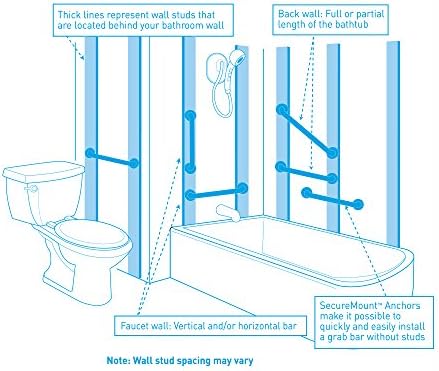 Thick lines represent wall studs that are located behind your bathroom wall

Back wall: Full or partial length of the bathtub

Faucet wall: Vertical and/or horizontal bar

SecureMount™ Anchors make it possible to quickly and easily install a grab bar without studs

Note: Wall stud spacing may vary