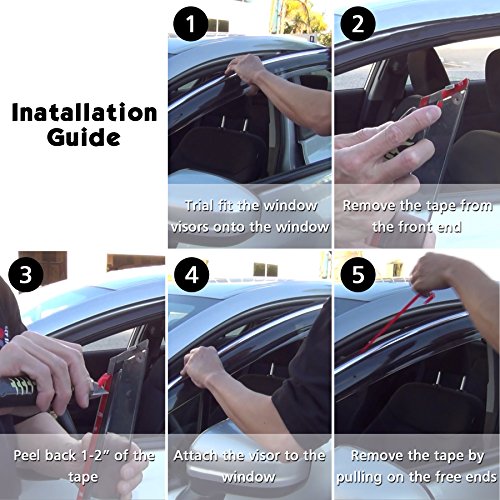 Inatallation Guide

1

Trial fit the window visors onto the window

2

Remove the tape from the front end

3

Peel back 1-2" of the tape

4

Attach the visor to the window

5

Remove the tape by pulling on the free ends