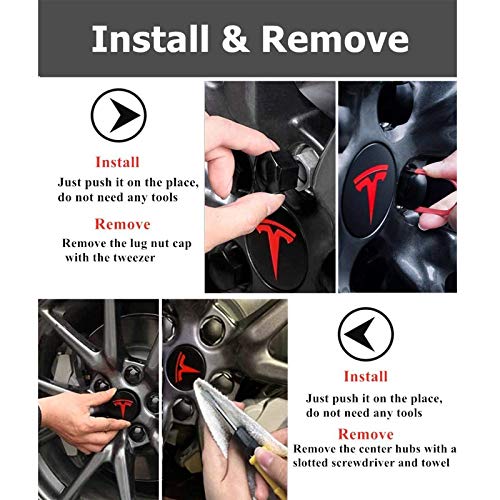 Install & Remove

Install
Just push it on the place, do not need any tools

Remove
Remove the lug nut cap with the tweezer

Install
Just push it on the place, do not need any tools

Remove
Remove the center hubs with a slotted screwdriver and towel