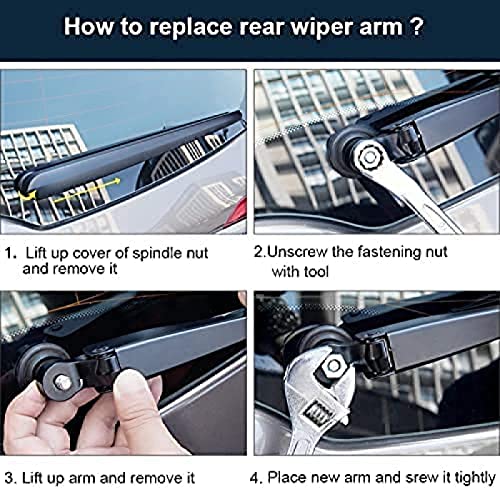 How to replace rear wiper arm ?

1. Lift up cover of spindle nut and remove it

2.Unscrew the fastening nut with tool

3. Lift up arm and remove it

4. Place new arm and srew it tightly