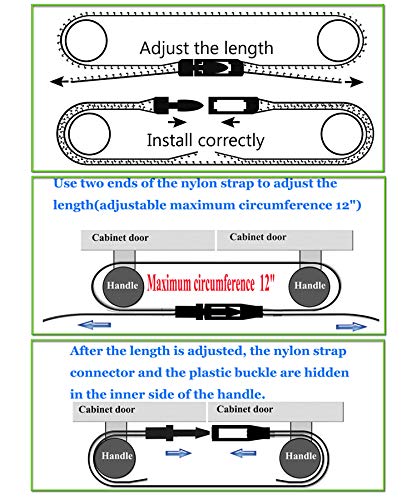 Adjust the length

Install correctly

Use two ends of the nylon strap to adjust the length(adjustable maximum circumference 12")

Cabinet door

Cabinet door

Handle

Maximum circumference 12"

Handle

After the length is adjusted, the nylon strap connector and the plastic buckle are hidden in the inner side of the handle.

Cabinet door

Cabinet door

Handle

Handle