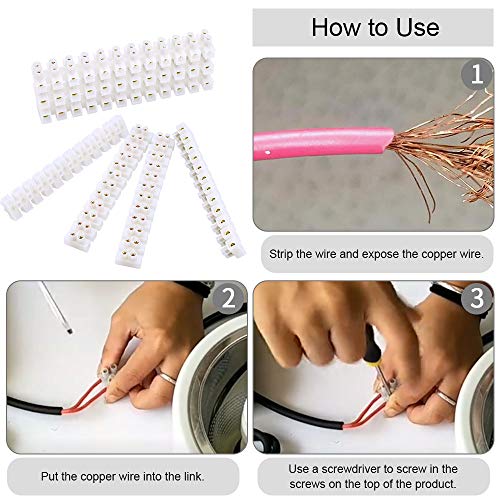 How to Use

1

Strip the wire and expose the copper wire.

2

Put the copper wire into the link.

3

Use a screwdriver to screw in the screws on the top of the product.