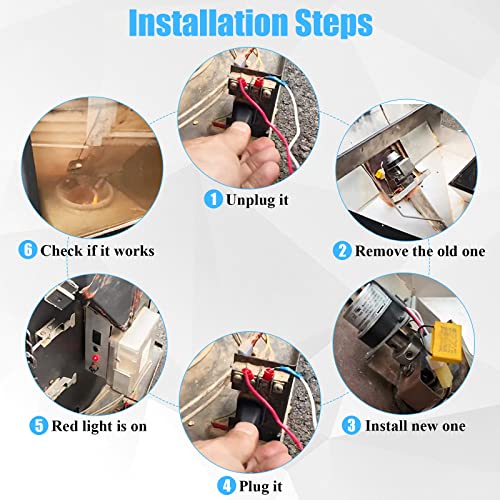 Installation Steps

1 Unplug it

2 Remove the old one

3 Install new one

4 Plug it

5 Red light is on

6 Check if it works