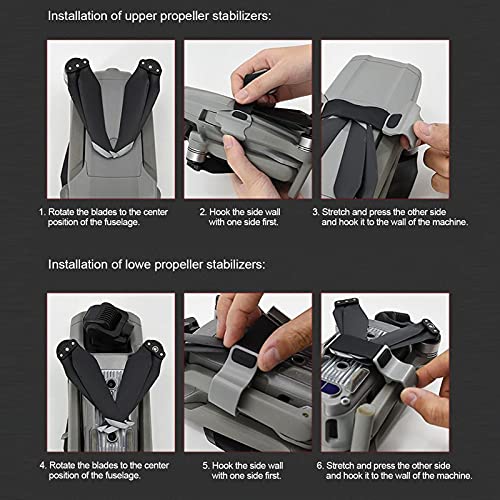 Installation of upper propeller stabilizers:

1. Rotate the blades to the center position of the fuselage.

2. Hook the side wall with one side first.

3. Stretch and press the other side and hook it to the wall of the machine.

Installation of lowe propeller stabilizers:

4. Rotate the blades to the center position of the fuselage.

5. Hook the side wall with one side first.

6. Stretch and press the other side and hook it to the wall of the machine.