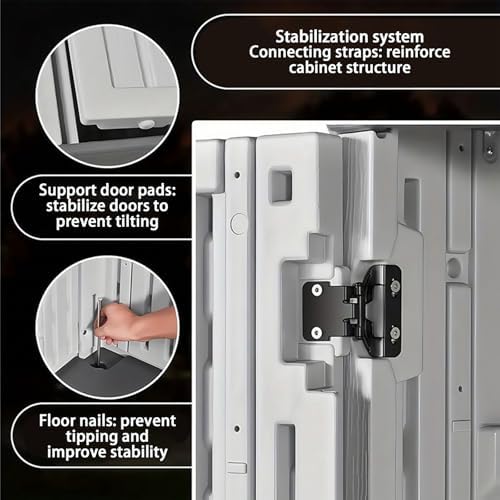 Stabilization system
Connecting straps: reinforce cabinet structure

Support door pads: stabilize doors to prevent tilting

Floor nails: prevent tipping and improve stability