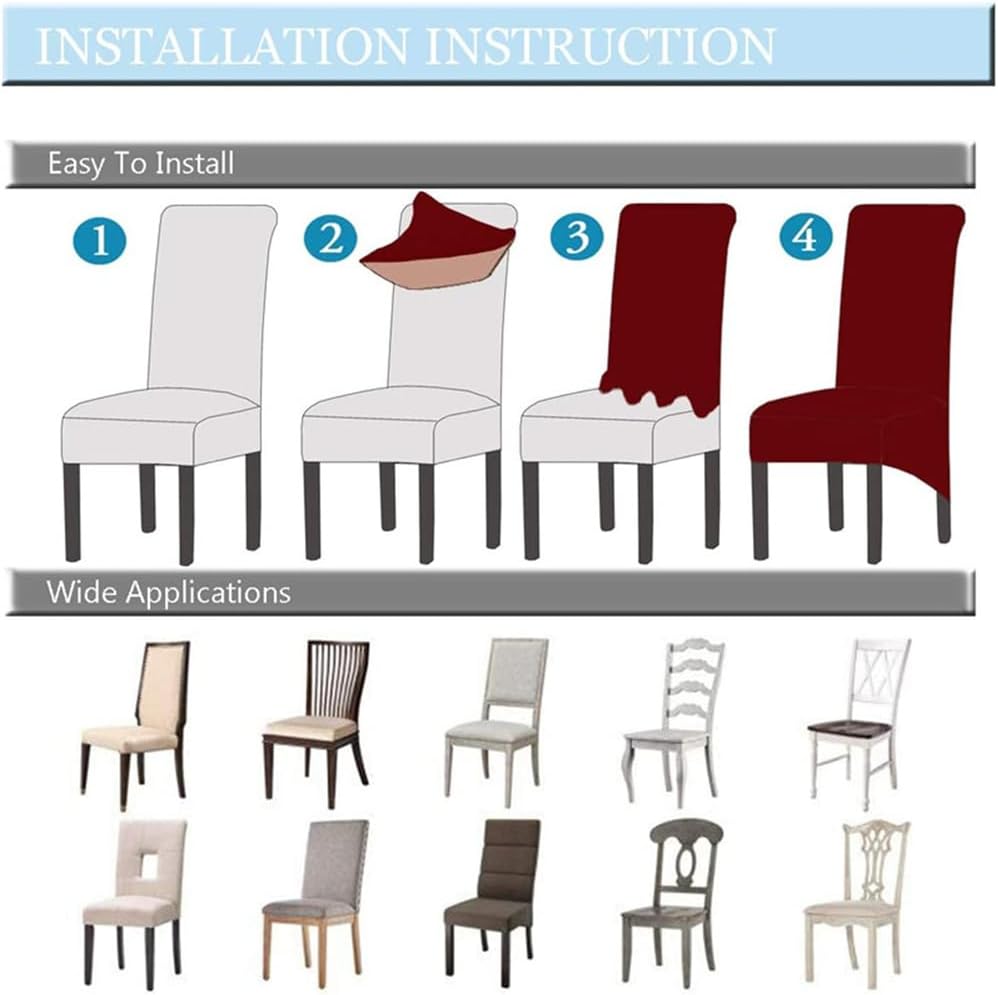 INSTALLATION INSTRUCTION

Easy To Install

1

2

3

4

Wide Applications