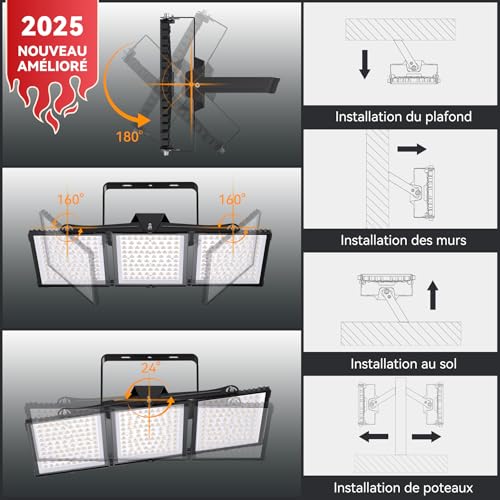 2025
NOUVEAU
AMÉLIORÉ

180°

160°
160°

24°

Installation du plafond

Installation des murs

Installation au sol

Installation de poteaux