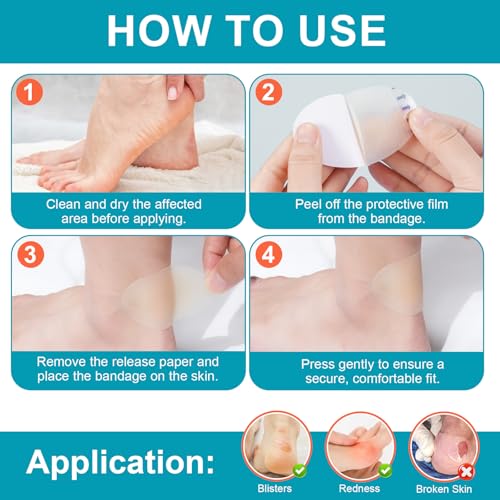 HOW TO USE

1
Clean and dry the affected area before applying.

2
Peel off the protective film from the bandage.

3
Remove the release paper and place the bandage on the skin.

4
Press gently to ensure a secure, comfortable fit.

Application:

Blisters

Redness

Broken Skin