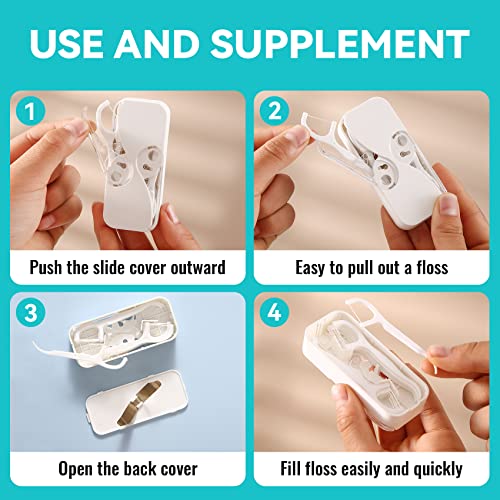 USE AND SUPPLEMENT

1

Push the slide cover outward

2

Easy to pull out a floss

3

Open the back cover

4

Fill floss easily and quickly