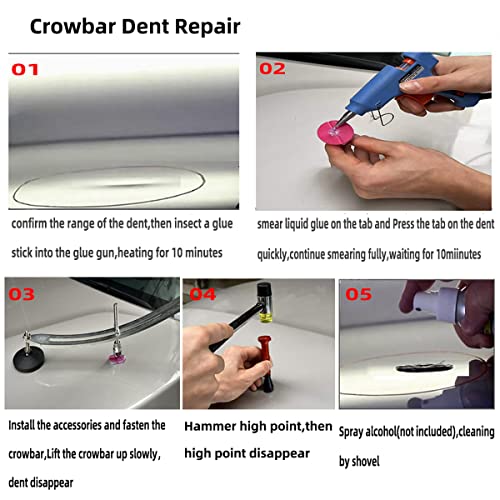 Crowbar Dent Repair

01

confirm the range of the dent,then insect a glue stick into the glue gun,heating for 10 minutes

02

smear liquid glue on the tab and Press the tab on the dent quickly,continue smearing fully,waiting for 10miinutes

03

Install the accessories and fasten the crowbar,Lift the crowbar up slowly, dent disappear

04

Hammer high point,then high point disappear

05

Spray alcohol(not included),cleaning by shovel