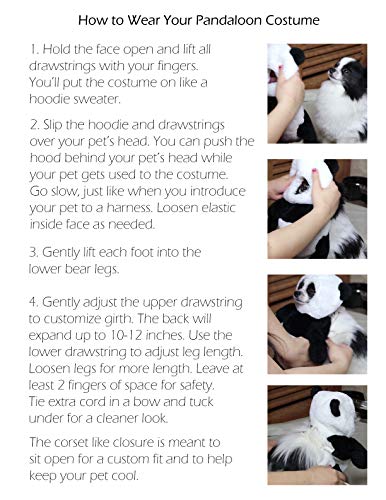 How to Wear Your Pandaloon Costume

1. Hold the face open and lift all drawstrings with your fingers. You'll put the costume on like a hoodie sweater.

2. Slip the hoodie and drawstrings over your pet's head. You can push the hood behind your pet's head while your pet gets used to the costume. Go slow, just like when you introduce your pet to a harness. Loosen elastic inside face as needed.

3. Gently lift each foot into the lower bear legs.

4. Gently adjust the upper drawstring to customize girth. The back will expand up to 10-12 inches. Use the lower drawstring to adjust leg length. Loosen legs for more length. Leave at least 2 fingers of space for safety. Tie extra cord in a bow and tuck under for a cleaner look.

The corset like closure is meant to sit open for a custom fit and to help keep your pet cool.