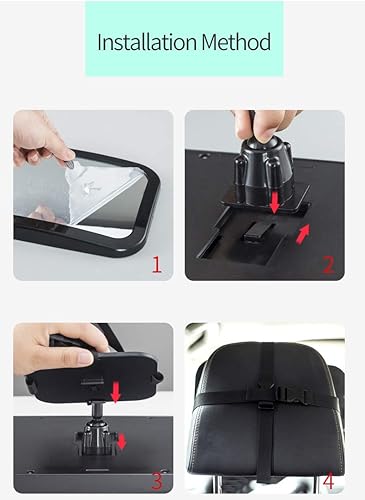 Installation Method

1

2

3

4