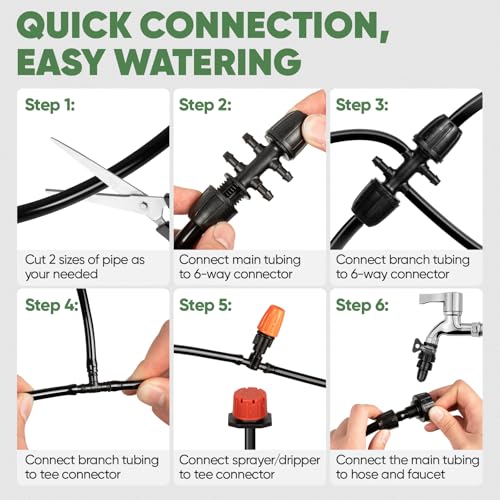 QUICK CONNECTION, EASY WATERING

Step 1:

Cut 2 sizes of pipe as your needed

Step 2:

Connect main tubing to 6-way connector

Step 3:

Connect branch tubing to 6-way connector

Step 4:

Connect branch tubing to tee connector

Step 5:

Connect sprayer/dripper to tee connector

Step 6:

Connect the main tubing to hose and faucet