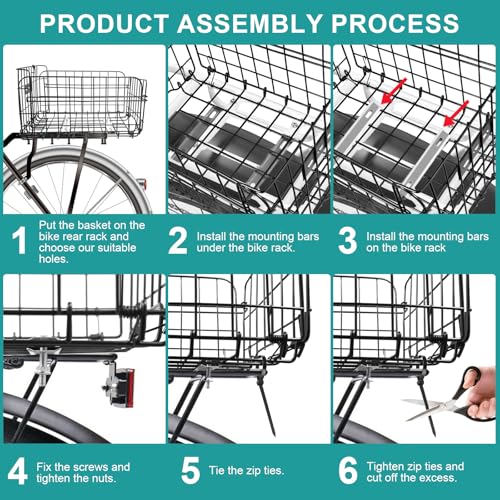 PRODUCT ASSEMBLY PROCESS

1 Put the basket on the bike rear rack and choose our suitable holes.

2 Install the mounting bars under the bike rack.

3 Install the mounting bars on the bike rack

4 Fix the screws and tighten the nuts.

5 Tie the zip ties.

6 Tighten zip ties and cut off the excess.