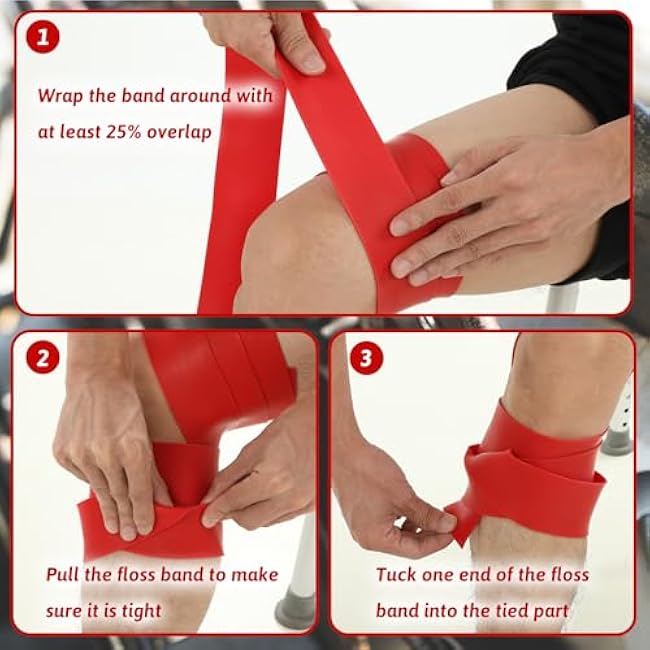 1

Wrap the band around with at least 25% overlap

2

Pull the floss band to make sure it is tight

3

Tuck one end of the floss band into the tied part