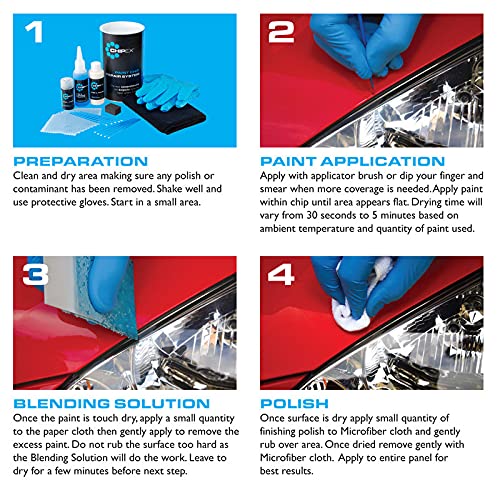 1

CHIPEX

PAINT CHIP REPAIR SYSTEM

PREPARATION
Clean and dry area making sure any polish or contaminant has been removed. Shake well and use protective gloves. Start in a small area.

2

PAINT APPLICATION
Apply with applicator brush or dip your finger and smear when more coverage is needed. Apply paint within chip until area appears flat. Drying time will vary from 30 seconds to 5 minutes based on ambient temperature and quantity of paint used.

3

BLENDING SOLUTION
Once the paint is touch dry, apply a small quantity to the paper cloth then gently apply to remove the excess paint. Do not rub the surface too hard as the Blending Solution will do the work. Leave to dry for a few minutes before next step.

4

POLISH
Once surface is dry apply small quantity of finishing polish to Microfiber cloth and gently rub over area. Once dried remove gently with Microfiber cloth. Apply to entire panel for best results.