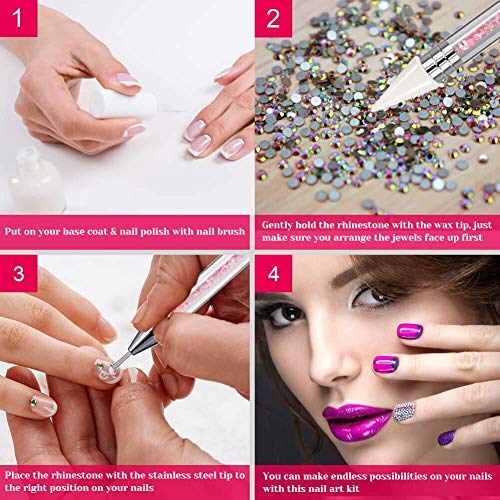 1

Put on your base coat & nail polish with nail brush

2

Gently hold the rhinestone with the wax tip, just make sure you arrange the jewels face up first

3

Place the rhinestone with the stainless steel tip to the right position on your nails

4

You can make endless possibilities on your nails with this nail art kit