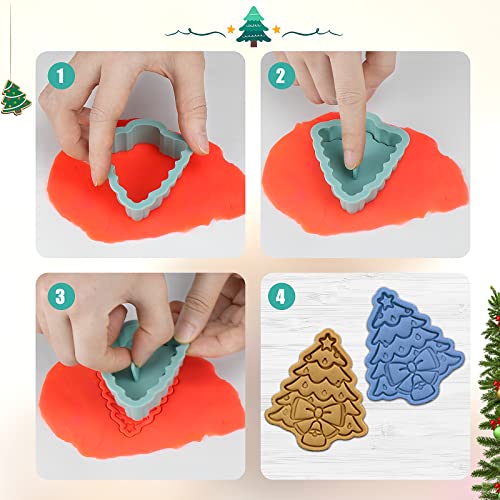 1

2

3

4