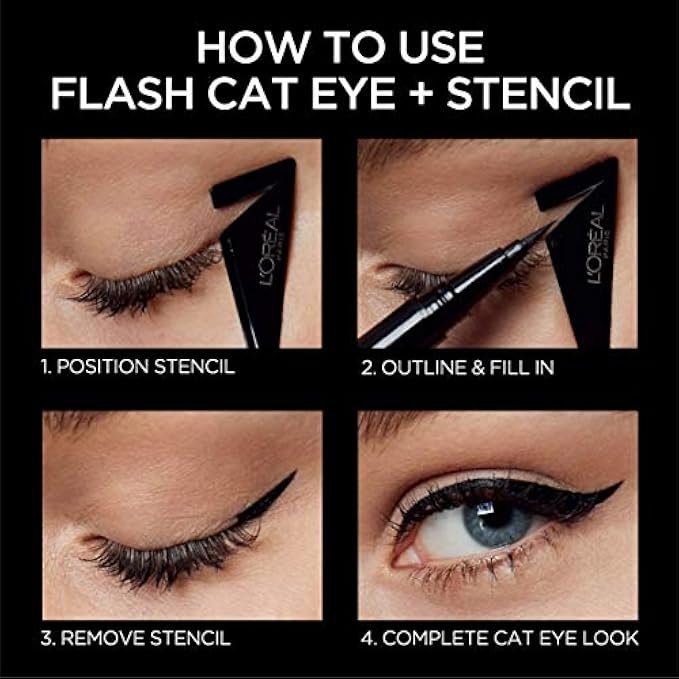 HOW TO USE
FLASH CAT EYE + STENCIL

L'ORÉAL PARIS

1. POSITION STENCIL

L'ORÉAL PARIS

2. OUTLINE & FILL IN

3. REMOVE STENCIL

4. COMPLETE CAT EYE LOOK