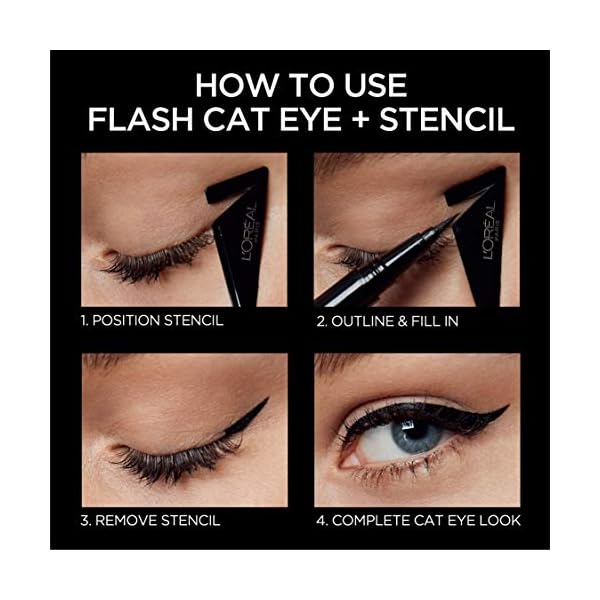 HOW TO USE
FLASH CAT EYE + STENCIL

L'ORÉAL PARIS

1. POSITION STENCIL

L'ORÉAL PARIS

2. OUTLINE & FILL IN

3. REMOVE STENCIL

4. COMPLETE CAT EYE LOOK