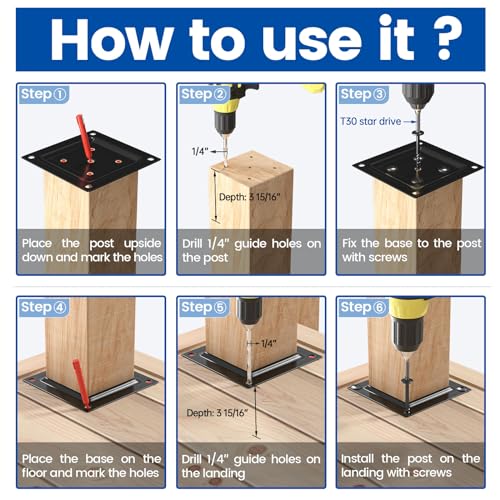 How to use it ?

Step①

Place the post upside down and mark the holes

Step②

1/4"

Depth: 3 15/16"

Drill 1/4" guide holes on the post

Step③

T30 star drive

Fix the base to the post with screws

Step④

Place the base on the floor and mark the holes

Step⑤

1/4"

Depth: 3 15/16"

Drill 1/4" guide holes on the landing

Step⑥

Install the post on the landing with screws