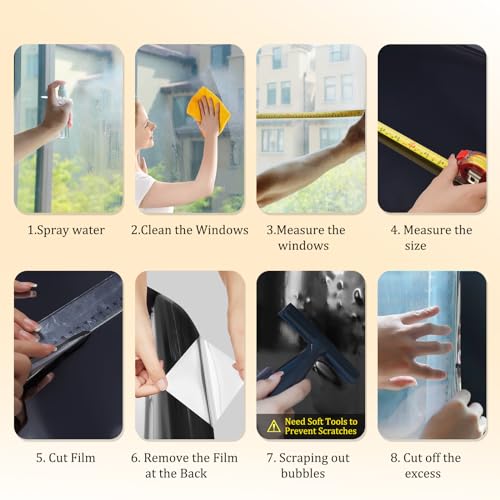 1.Spray water

2.Clean the Windows

3.Measure the windows

4. Measure the size

5. Cut Film

6. Remove the Film at the Back

Need Soft Tools to Prevent Scratches

7. Scraping out bubbles

8. Cut off the excess