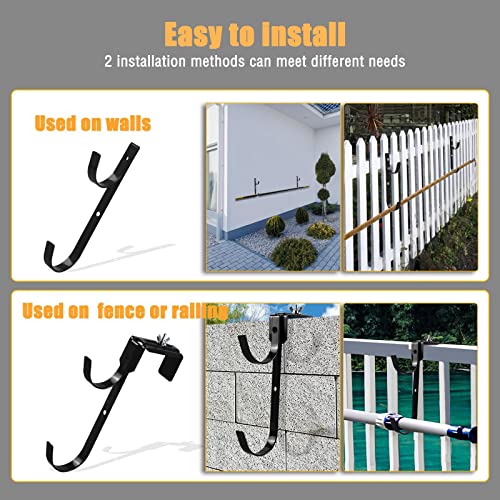 Easy to Install
2 installation methods can meet different needs

Used on walls

Used on fence or railing