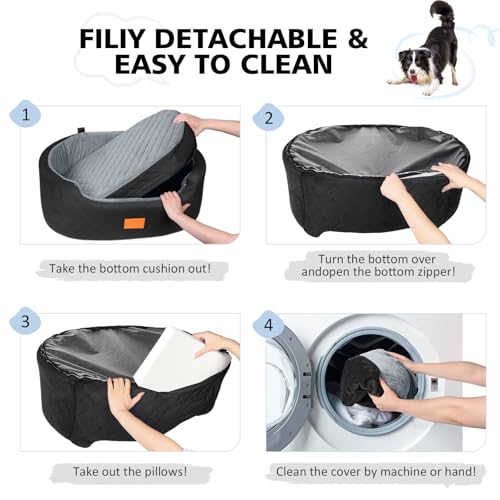 FILIY DETACHABLE & EASY TO CLEAN

1

Take the bottom cushion out!

2

Turn the bottom over andopen the bottom zipper!

3

Take out the pillows!

4

Clean the cover by machine or hand!