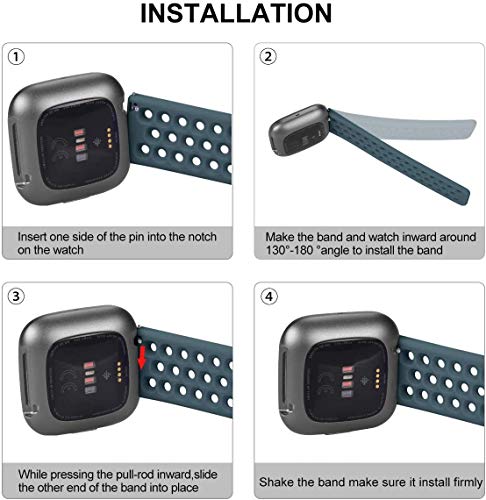 INSTALLATION

①

Insert one side of the pin into the notch on the watch

②

Make the band and watch inward around 130°-180 °angle to install the band

③

While pressing the pull-rod inward,slide the other end of the band into place

④

Shake the band make sure it install firmly