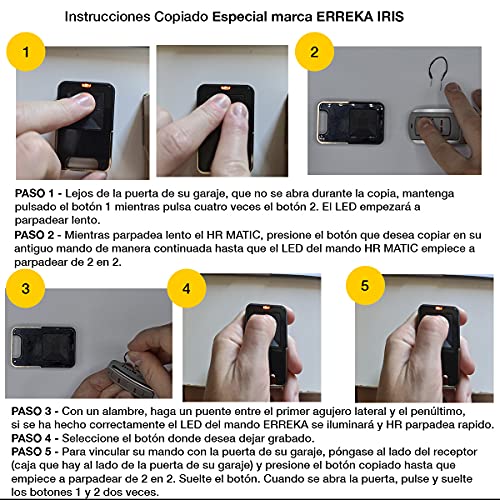 Instrucciones Copiado Especial marca ERREKA IRIS

1

2

PASO 1 - Lejos de la puerta de su garaje, que no se abra durante la copia, mantenga pulsado el botón 1 mientras pulsa cuatro veces el botón 2. El LED empezará a parpadear lento.

PASO 2 - Mientras parpadea lento el HR MATIC, presione el botón que desea copiar en su antiguo mando de manera continuada hasta que el LED del mando HR MATIC empiece a parpadear de 2 en 2.

3

4

5

PASO 3 - Con un alambre, haga un puente entre el primer agujero lateral y el penúltimo, si se ha hecho correctamente el LED del mando ERREKA se iluminará y HR parpadea rapido.
PASO 4 - Seleccione el botón donde desea dejar grabado.
PASO 5 - Para vincular su mando con la puerta de su garaje, póngase al lado del receptor (caja que hay al lado de la puerta de su garaje) y presione el botón copiado hasta que empiece a parpadear de 2 en 2. Suelte el botón. Cuando se abra la puerta, pulse y suelte los botones 1 y 2 dos veces.