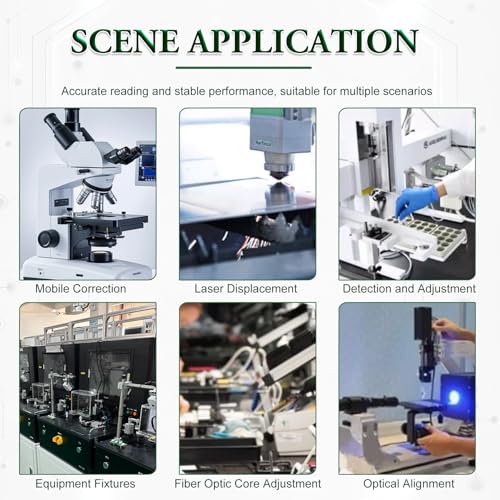 SCENE APPLICATION

Accurate reading and stable performance, suitable for multiple scenarios

Mobile Correction

Laser Displacement

Detection and Adjustment

Equipment Fixtures

Fiber Optic Core Adjustment

Optical Alignment