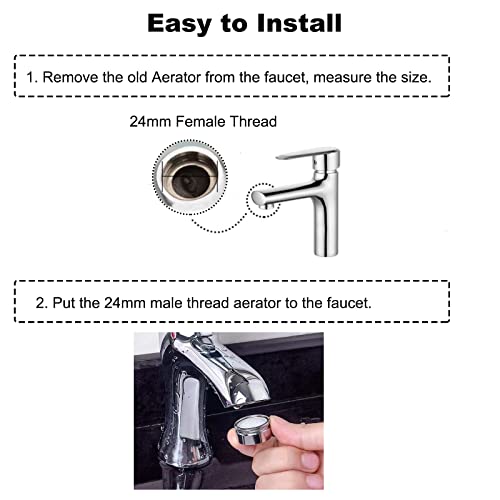 Easy to Install

1. Remove the old Aerator from the faucet, measure the size.

24mm Female Thread

2. Put the 24mm male thread aerator to the faucet.