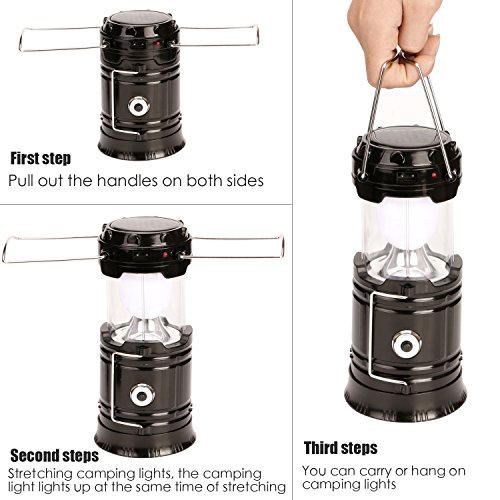 First step
Pull out the handles on both sides

Second steps
Stretching camping lights, the camping light lights up at the same time of stretching

Third steps
You can carry or hang on camping lights