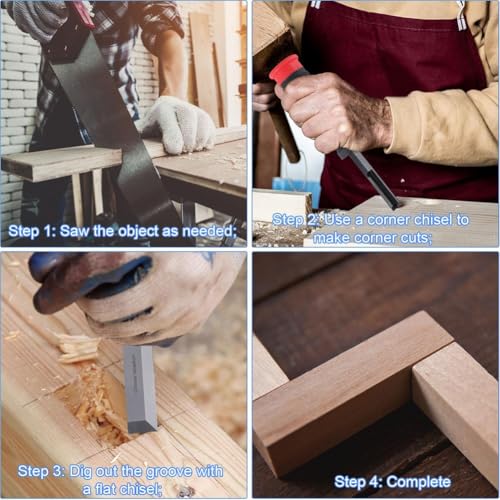 Step 1: Saw the object as needed;

Step 2: Use a corner chisel to make corner cuts;

Step 3: Dig out the groove with a flat chisel;

Step 4: Complete