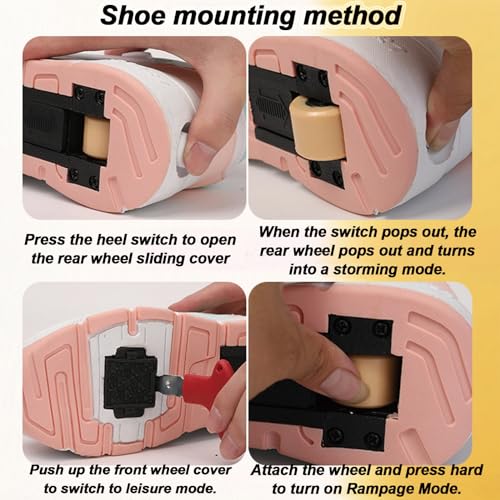 Shoe mounting method

Press the heel switch to open the rear wheel sliding cover

When the switch pops out, the rear wheel pops out and turns into a storming mode.

Push up the front wheel cover to switch to leisure mode.

Attach the wheel and press hard to turn on Rampage Mode.