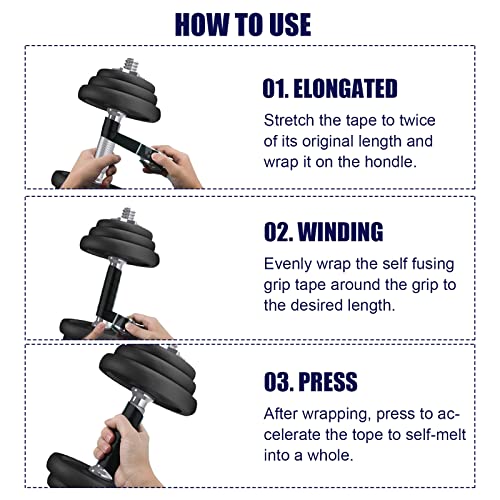 HOW TO USE

01. ELONGATED

Stretch the tape to twice of its original length and wrap it on the hondle.

02. WINDING

Evenly wrap the self fusing grip tape around the grip to the desired length.

03. PRESS

After wrapping, press to accelerate the tope to self-melt into a whole.