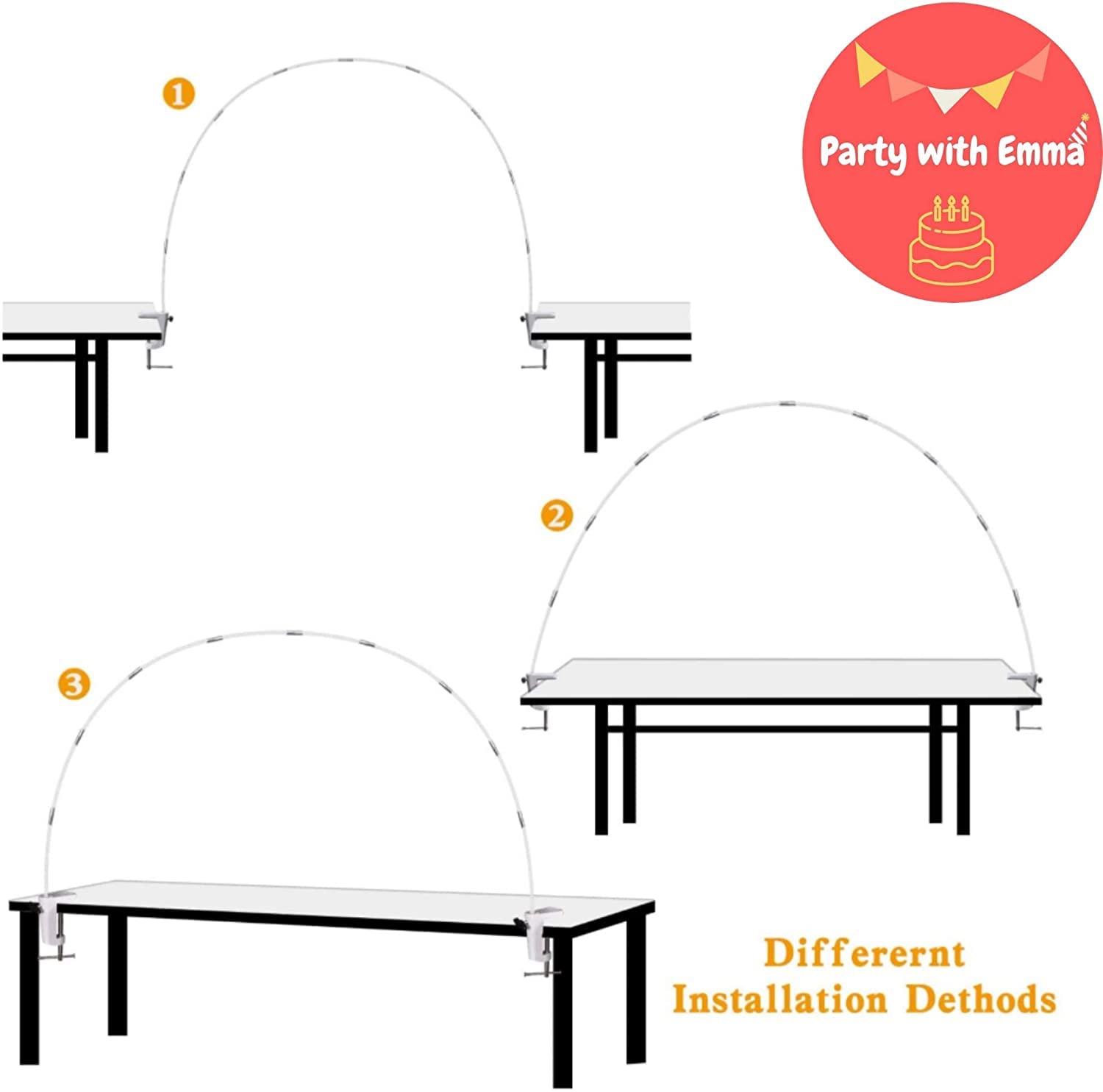 1

Party with Emma

2

3

Differernt Installation Dethods