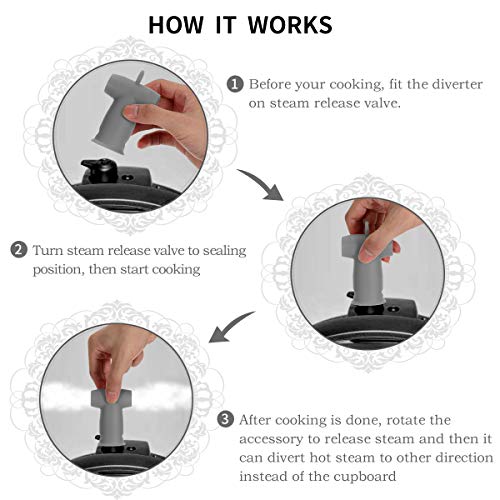 HOW IT WORKS

1 Before your cooking, fit the diverter on steam release valve.

2 Turn steam release valve to sealing position, then start cooking

3 After cooking is done, rotate the accessory to release steam and then it can divert hot steam to other direction instead of the cupboard