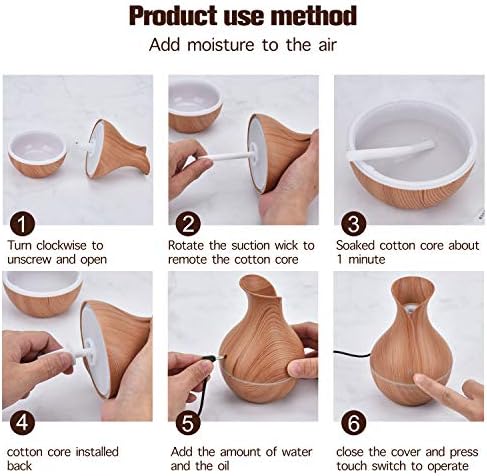 Product use method

Add moisture to the air

1

Turn clockwise to unscrew and open

2

Rotate the suction wick to remote the cotton core

3

Soaked cotton core about 1 minute

4

cotton core installed back

5

Add the amount of water and the oil

6

close the cover and press touch switch to operate