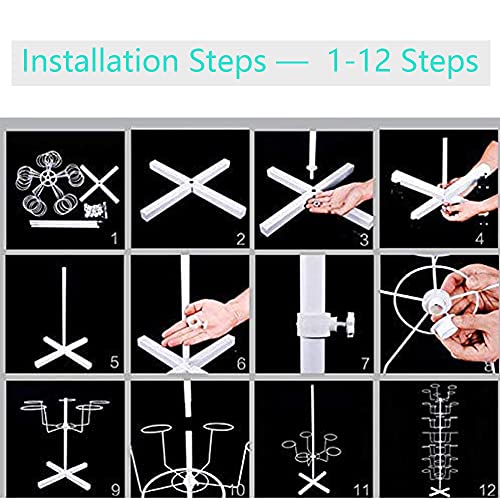 Installation Steps — 1-12 Steps

1

2

3

4

5

6

7

8

9

10

11

12