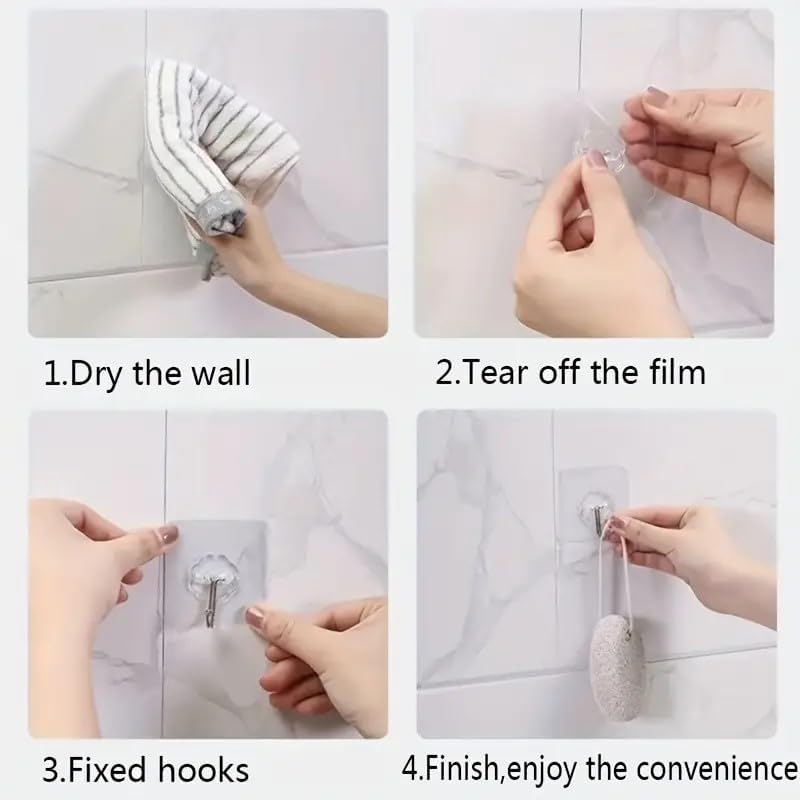 1.Dry the wall

2.Tear off the film

3.Fixed hooks

4.Finish,enjoy the convenience