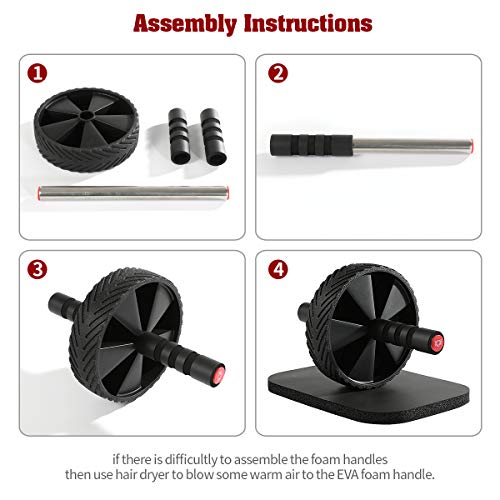 Assembly Instructions

1

2

3

4

if there is difficultly to assemble the foam handles then use hair dryer to blow some warm air to the EVA foam handle.