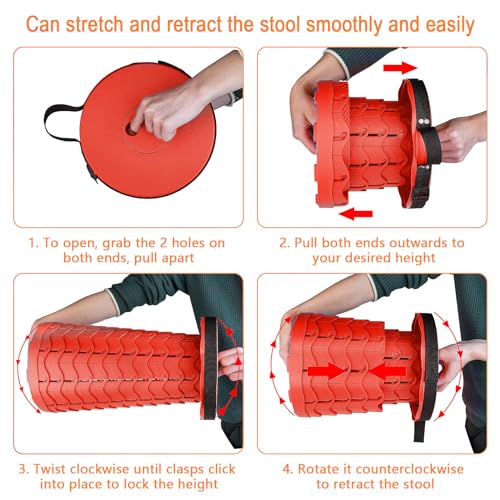 Can stretch and retract the stool smoothly and easily

1. To open, grab the 2 holes on both ends, pull apart

2. Pull both ends outwards to your desired height

3. Twist clockwise until clasps click into place to lock the height

4. Rotate it counterclockwise to retract the stool