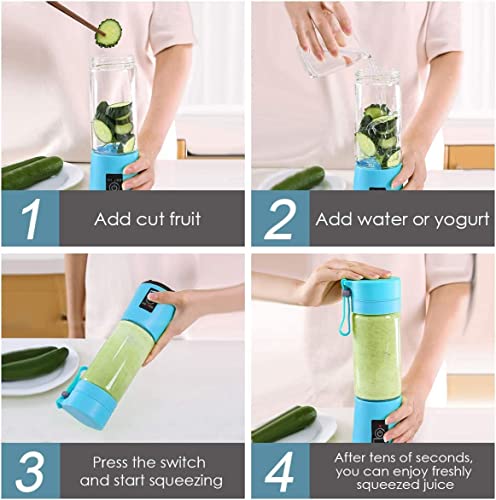 1 Add cut fruit

2 Add water or yogurt

3 Press the switch and start squeezing

4 After tens of seconds, you can enjoy freshly squeezed juice