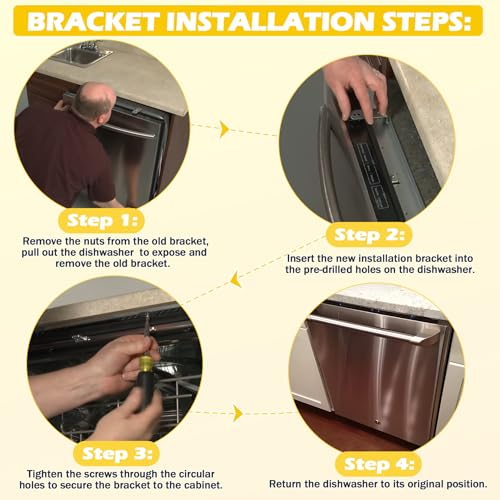 BRACKET INSTALLATION STEPS:

Step 1:
Remove the nuts from the old bracket, pull out the dishwasher to expose and remove the old bracket.

Step 2:
Insert the new installation bracket into the pre-drilled holes on the dishwasher.

Step 3:
Tighten the screws through the circular holes to secure the bracket to the cabinet.

Step 4:
Return the dishwasher to its original position.