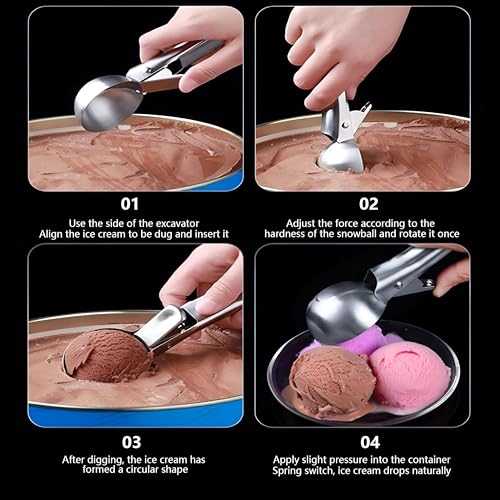 01

Use the side of the excavator
Align the ice cream to be dug and insert it

02

Adjust the force according to the
hardness of the snowball and rotate it once

03

After digging, the ice cream has
formed a circular shape

04

Apply slight pressure into the container
Spring switch, ice cream drops naturally