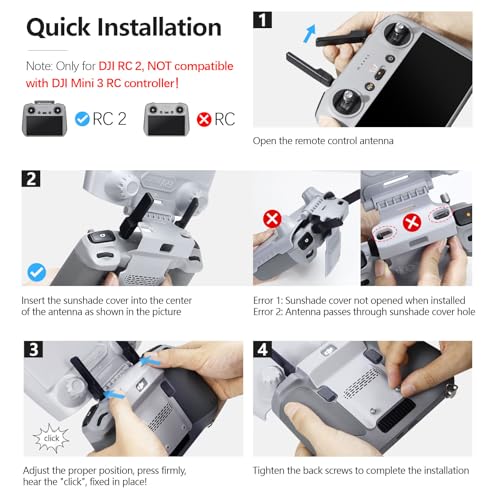 Quick Installation

Note: Only for DJI RC 2, NOT compatible with DJI Mini 3 RC controller!

RC 2

RC

1

Open the remote control antenna

2

Insert the sunshade cover into the center of the antenna as shown in the picture

Error 1: Sunshade cover not opened when installed
Error 2: Antenna passes through sunshade cover hole

3

click

Adjust the proper position, press firmly, hear the "click", fixed in place!

4

Tighten the back screws to complete the installation